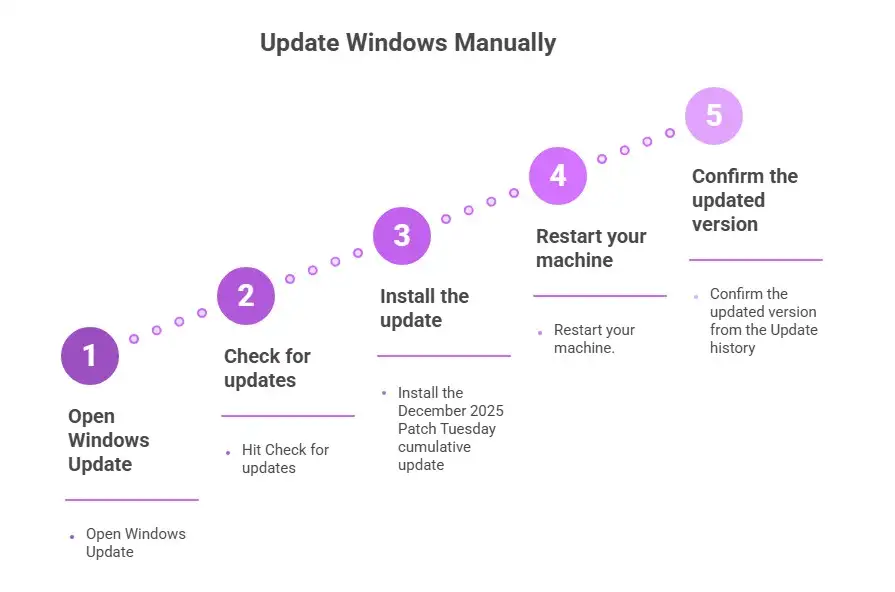 Update Windows Manually

1

Open Windows Update

• Open Windows Update

2

Check for updates

• Hit Check for updates

3

Install the update

• Install the December 2025 Patch Tuesday cumulative update

4

Restart your machine

• Restart your machine.

5

Confirm the updated version

• Confirm the updated version from the Update history