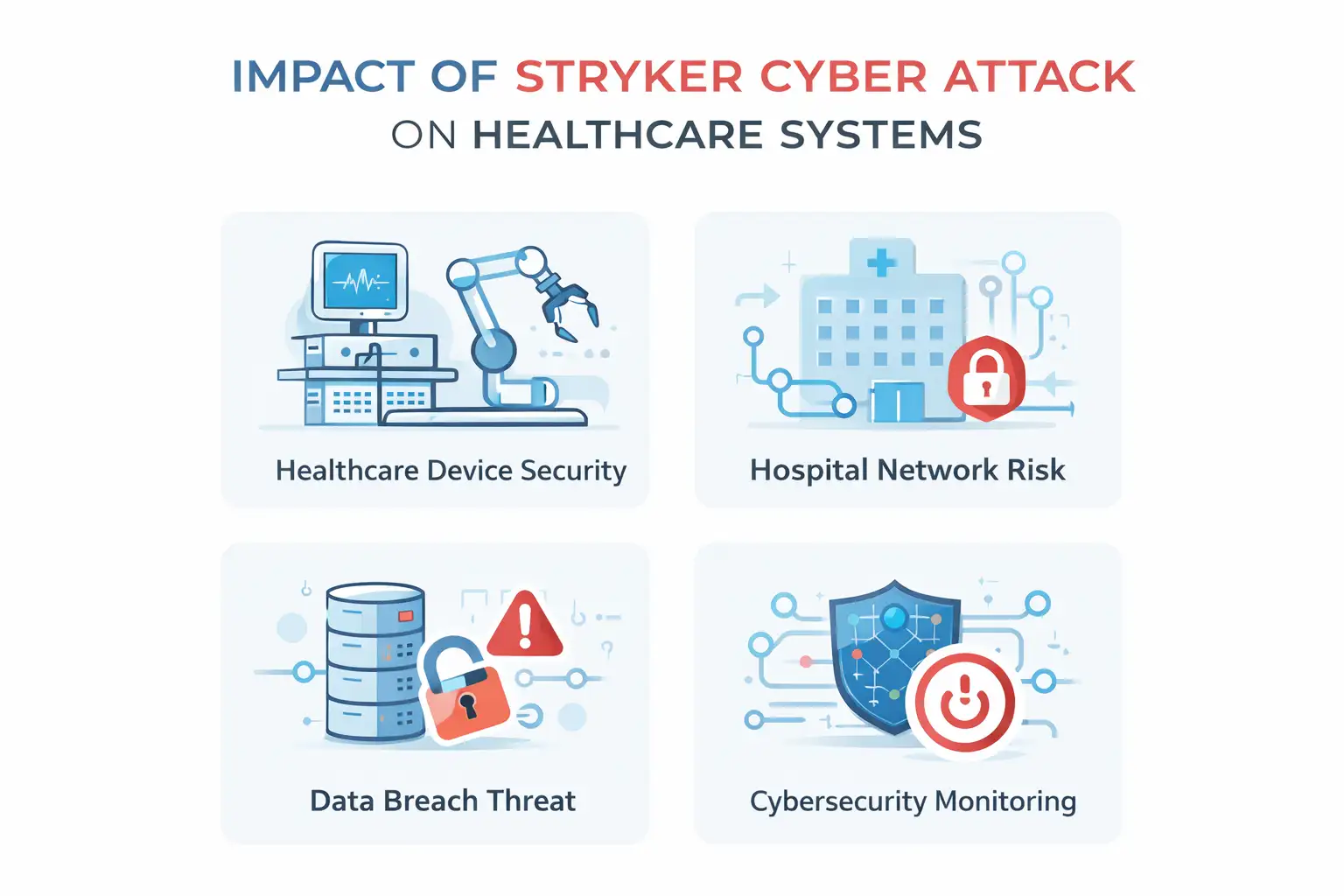 IMPACT OF STRYKER CYBER ATTACK ON HEALTHCARE SYSTEMS

Healthcare Device Security

Hospital Network Risk

Data Breach Threat

Cybersecurity Monitoring